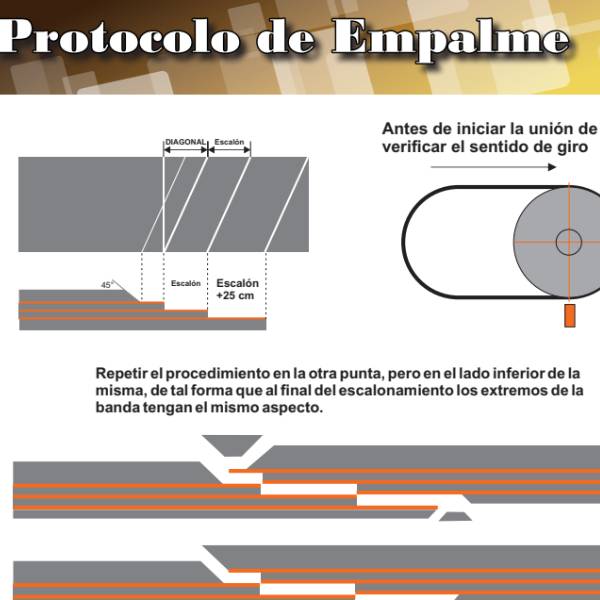 Protocolo de Empalme

DIAGONAL Escalón

45°

Escalón

Escalón +25 cm

Antes de iniciar la unión de verificar el sentido de giro

Repetir el procedimiento en la otra punta, pero en el lado inferior de la misma, de tal forma que al final del escalonamiento los extremos de la banda tengan el mismo aspecto.